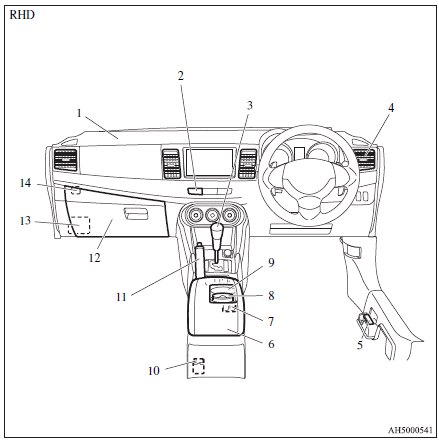 RHD

2
3
1
4
14
13
12
9
11
8
7
6
5
10

AH5000541