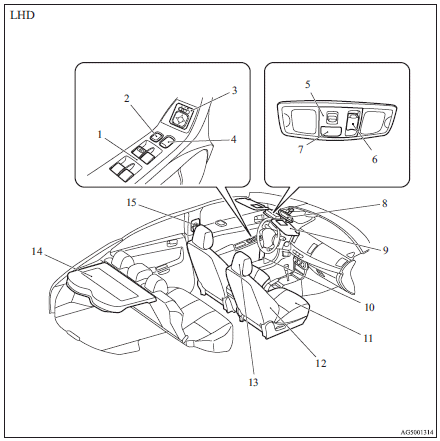 LHD

2
3
1
4

5
7
6

15
8
9
14
10
11
12
13

AG5001314